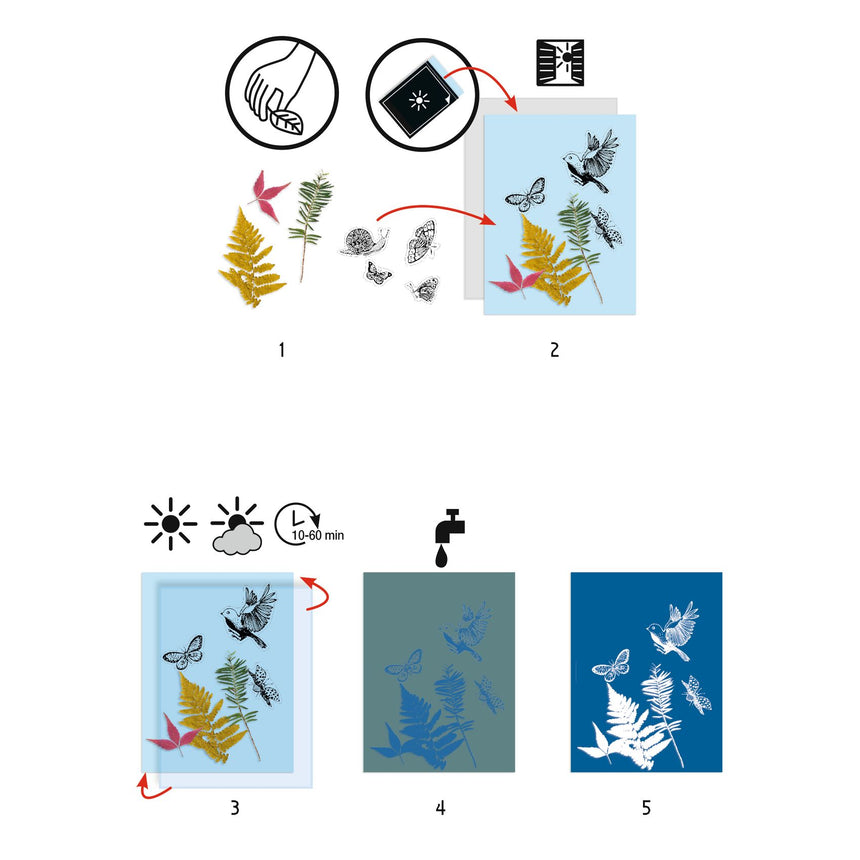 1

2

10-60 min

3

4

5